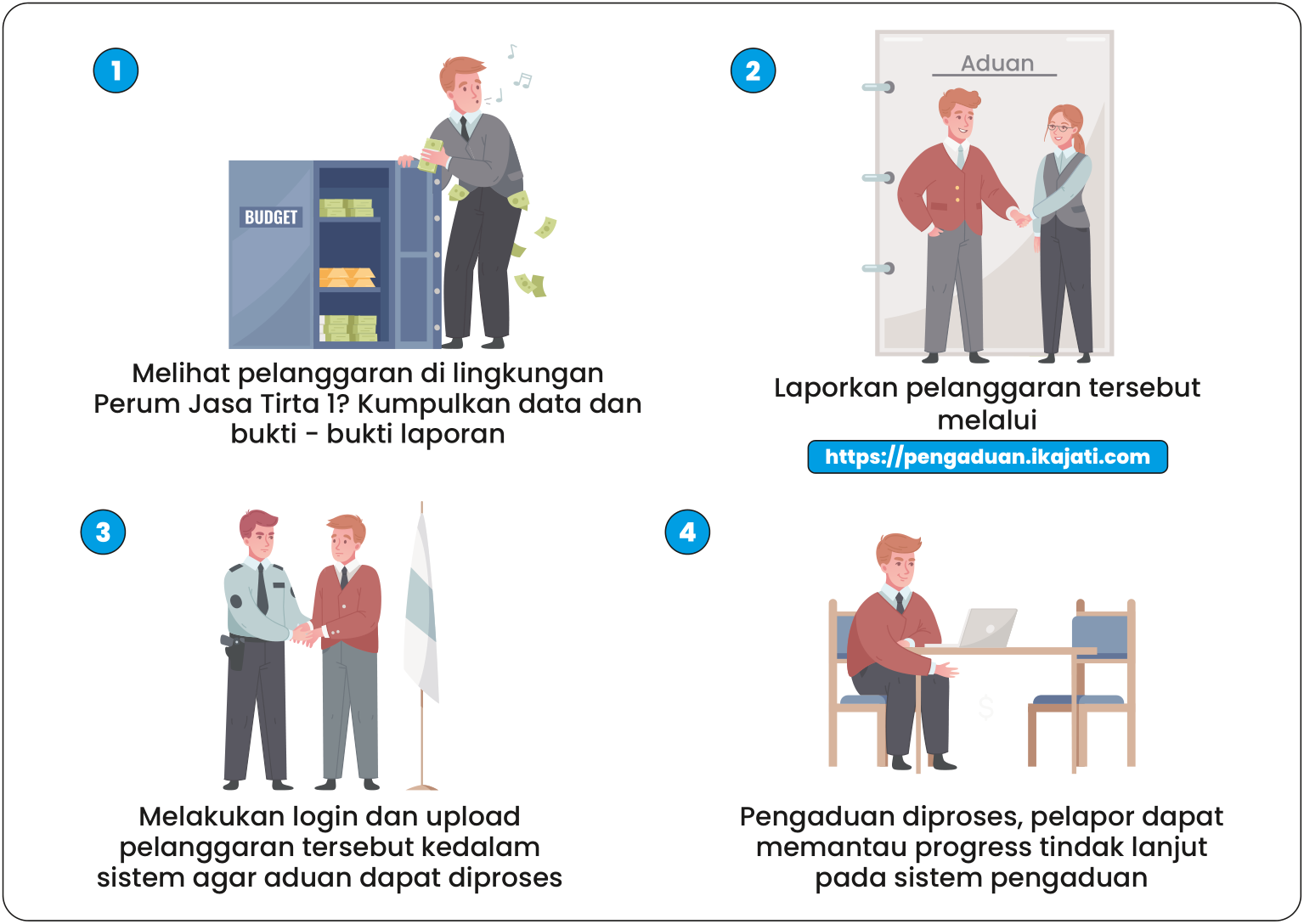 1

BUDGET

Melihat pelanggaran di lingkungan Perum Jasa Tirta 1? Kumpulkan data dan bukti - bukti laporan

2

Aduan

Laporkan pelanggaran tersebut melalui

https://pengaduan.ikajati.com

3

Melakukan login dan upload pelanggaran tersebut kedalam sistem agar aduan dapat diproses

4

Pengaduan diproses, pelapor dapat memantau progress tindak lanjut pada sistem pengaduan